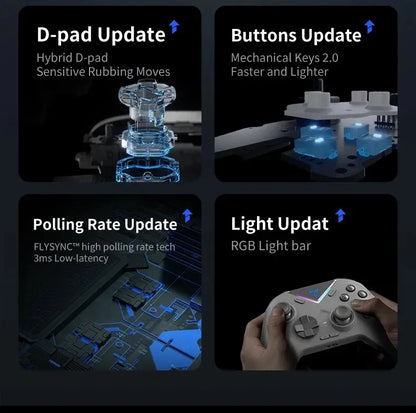 D-pad Update

Hybrid D-pad
Sensitive Rubbing Moves

Buttons Update

Mechanical Keys 2.0
Faster and Lighter

Polling Rate Update

FLYSYNC™ high polling rate tech
3ms Low-latency

Light Updat

RGB Light bar